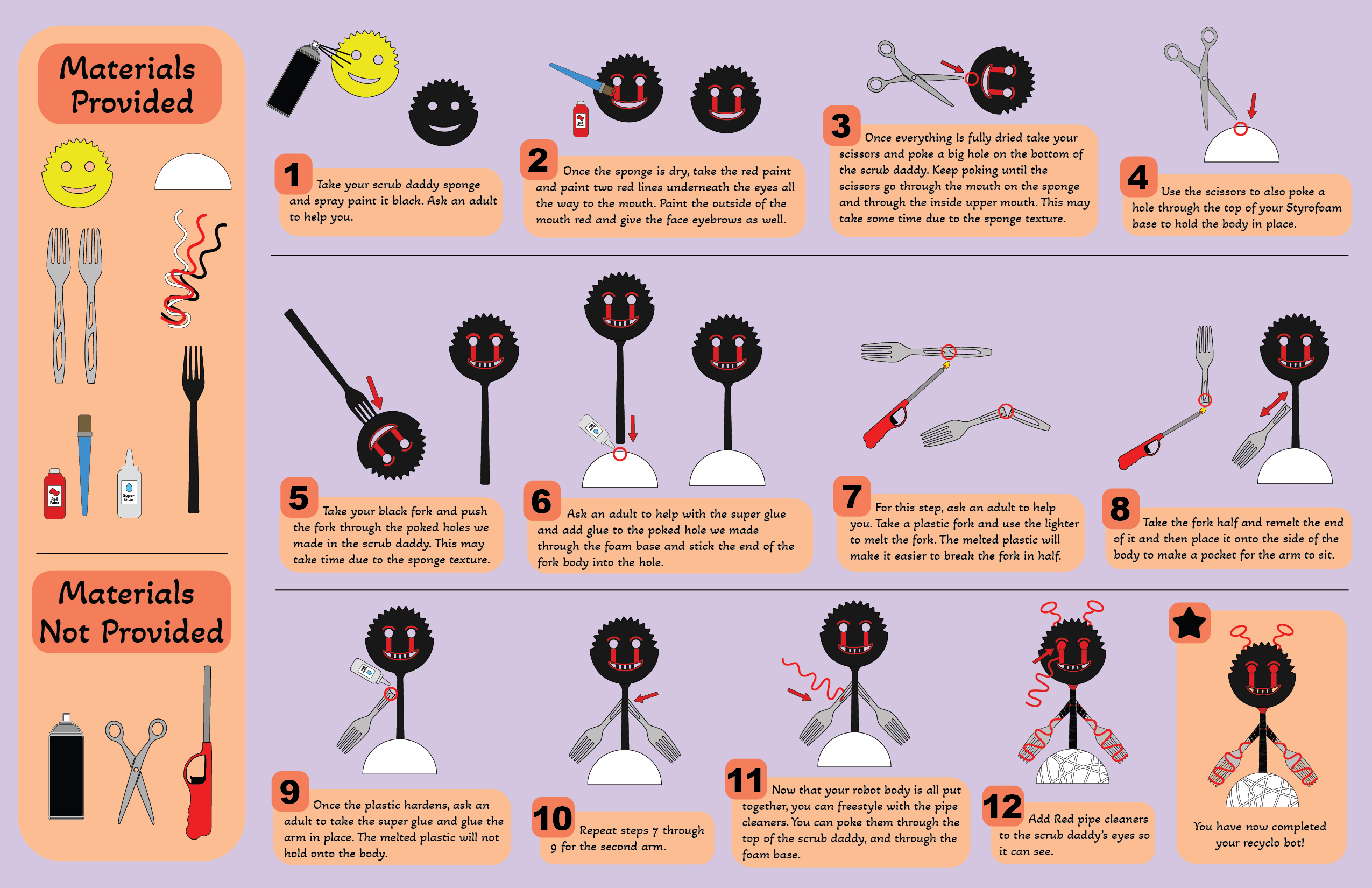 Materials Provided

Red Paint

Super Glue

Materials Not Provided

1 Take your scrub daddy sponge and spray paint it black. Ask an adult to help you.

2 Once the sponge is dry, take the red paint and paint two red lines underneath the eyes all the way to the mouth. Paint the outside of the mouth red and give the face eyebrows as well.

3 Once everything Is fully dried take your scissors and poke a big hole on the bottom of the scrub daddy. Keep poking until the scissors go through the mouth on the sponge and through the inside upper mouth. This may take some time due to the sponge texture.

4 Use the scissors to also poke a hole through the top of your Styrofoam base to hold the body in place.

5 Take your black fork and push the fork through the poked holes we made in the scrub daddy. This may take time due to the sponge texture.

6 Ask an adult to help with the super glue and add glue to the poked hole we made through the foam base and stick the end of the fork body into the hole.

7 For this step, ask an adult to help you. Take a plastic fork and use the lighter to melt the fork. The melted plastic will make it easier to break the fork in half.

8 Take the fork half and remelt the end of it and then place it onto the side of the body to make a pocket for the arm to sit.

9 Once the plastic hardens, ask an adult to take the super glue and glue the arm in place. The melted plastic will not hold onto the body.

10 Repeat steps 7 through 9 for the second arm.

11 Now that your robot body is all put together, you can freestyle with the pipe cleaners. You can poke them through the top of the scrub daddy, and through the foam base.

12 Add Red pipe cleaners to the scrub daddy's eyes so it can see.

You have now completed your recyclo bot!